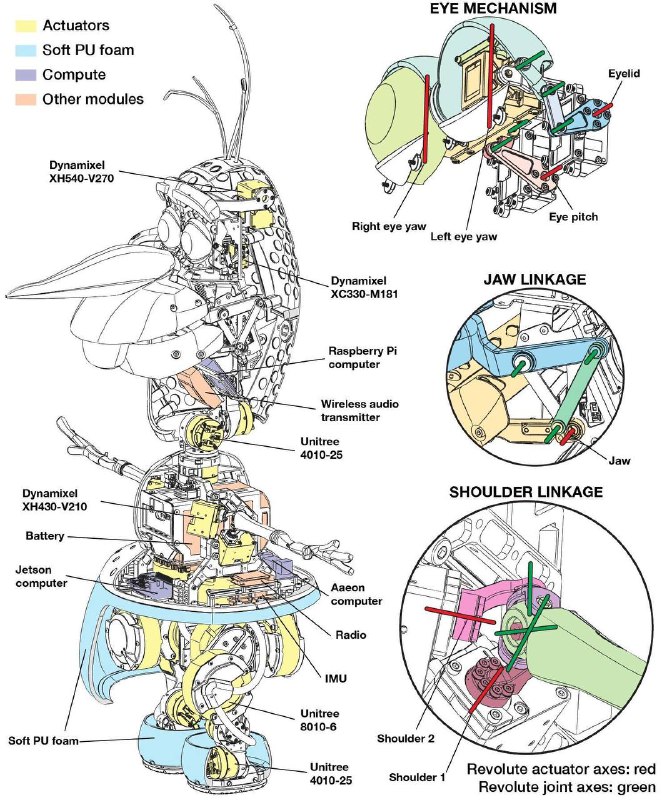 Actuators
Soft PU foam
Compute
Other modules

Dynamixel XH540-V270
Dynamixel XC330-M181
Raspberry Pi computer
Wireless audio transmitter
Unitree 4010-25
Dynamixel XH430-V210
Battery
Jetson computer
Aaeon computer
Radio
IMU
Unitree 8010-6
Soft PU foam
Unitree 4010-25

EYE MECHANISM
Eyelid
Right eye yaw
Left eye yaw
Eye pitch

JAW LINKAGE
Jaw

SHOULDER LINKAGE
Shoulder 2
Shoulder 1
Revolute actuator axes: red
Revolute joint axes: green